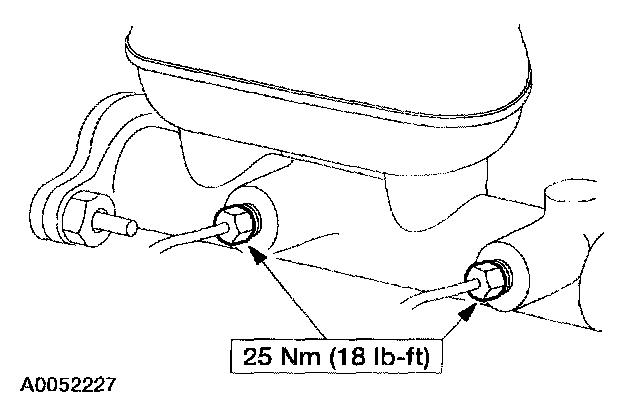 25 Nm (18 lb-ft)

A0052227