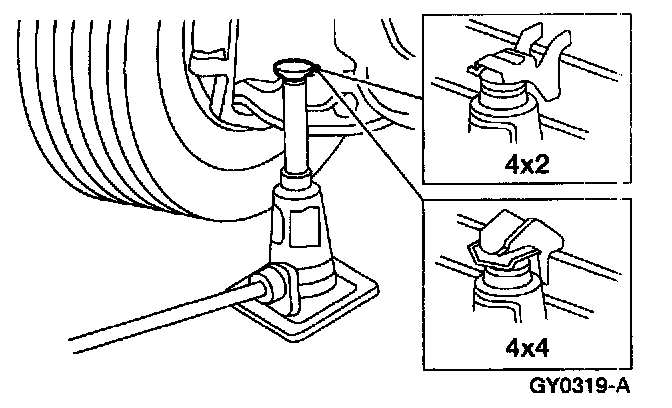 4x2

4x4

GY0319-A