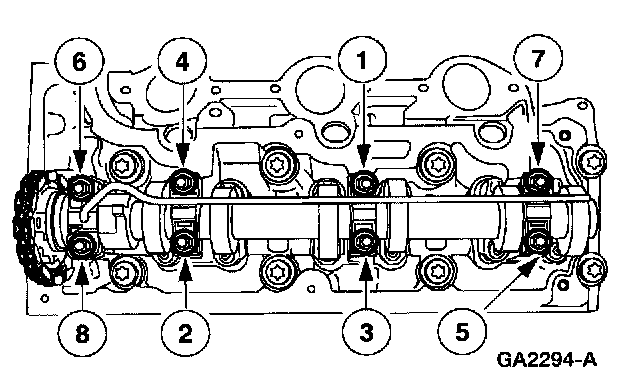 6
4
1
7
8
2
3
5
GA2294-A