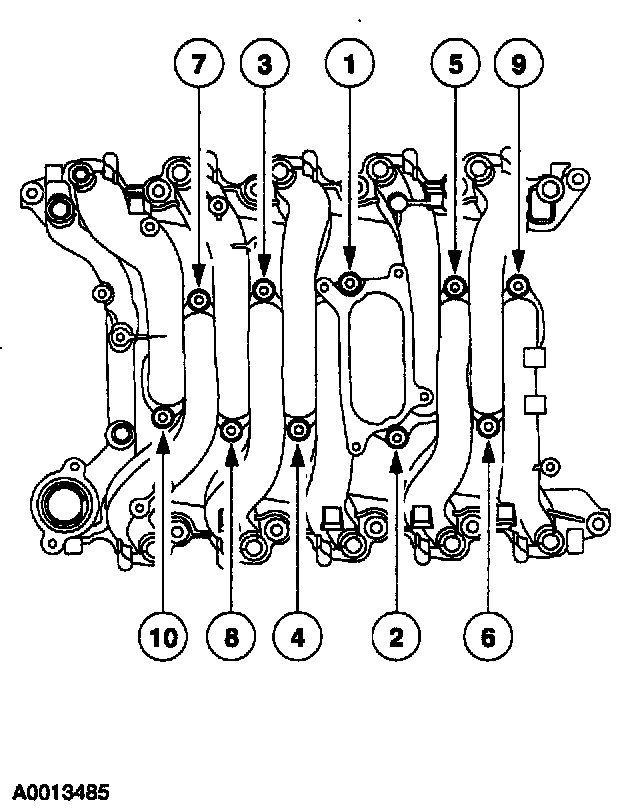 7 3 1 5 9

10 8 4 2 6

A0013485