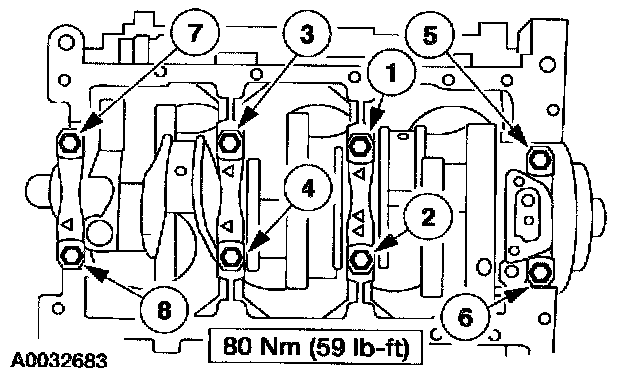 7
3
5
1
4
2
8
6
80 Nm (59 lb-ft)
A0032683