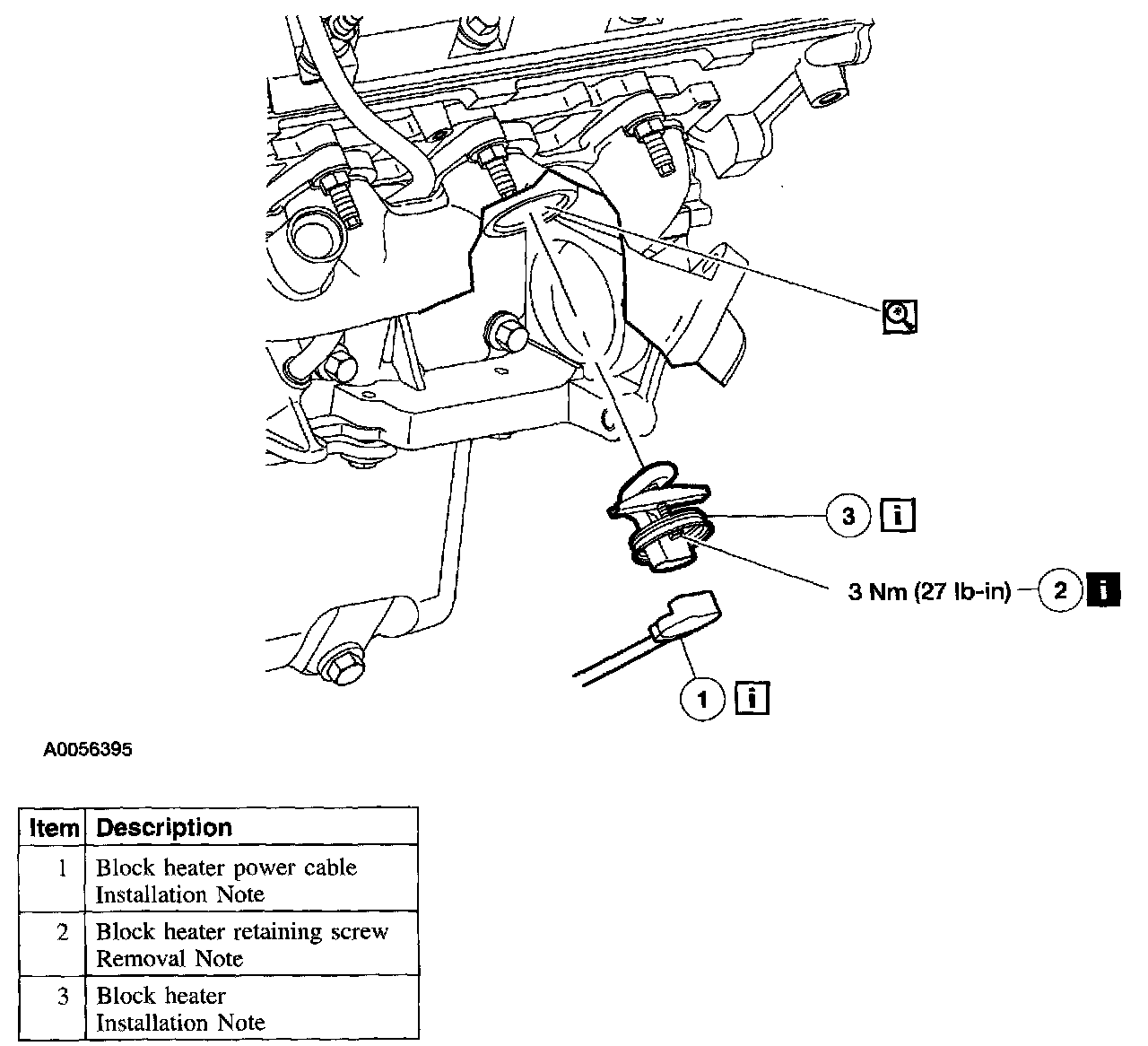 3 i

3 Nm (27 lb-in) 2 i

1 i

A0056395

| Item | Description |
|---|---|
| 1 | Block heater power cable Installation Note |
| 2 | Block heater retaining screw Removal Note |
| 3 | Block heater Installation Note |