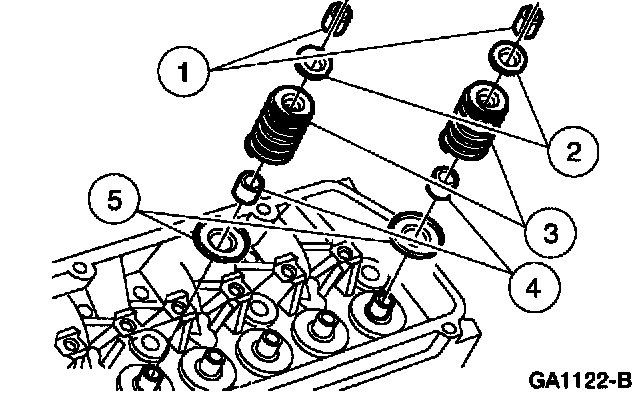 1
2
5
3
4
GA1122-B