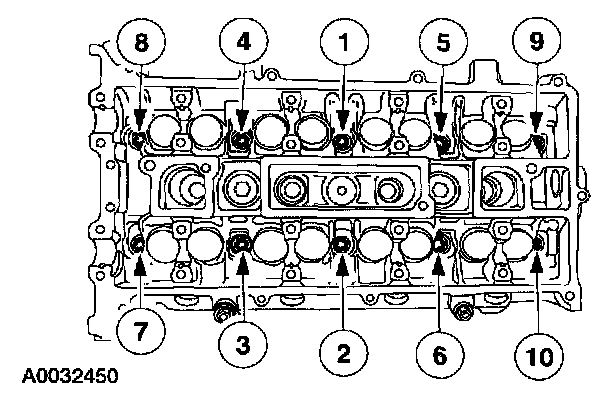 8
4
1
5
9
7
3
2
6
10
A0032450