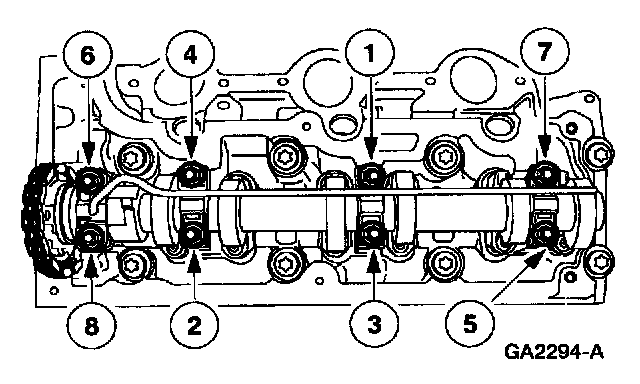 6
4
1
7
8
2
3
5
GA2294-A