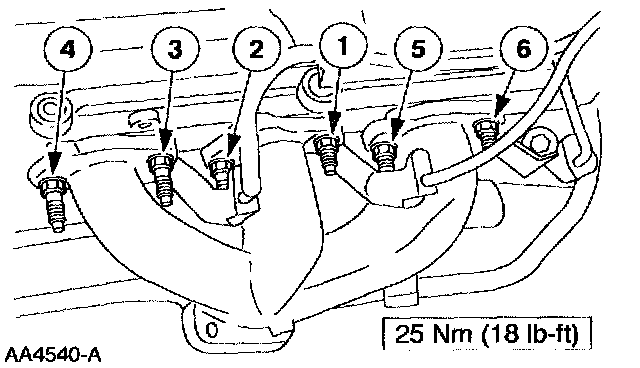 4
3
2
1
5
6

25 Nm (18 lb-ft)

AA4540-A