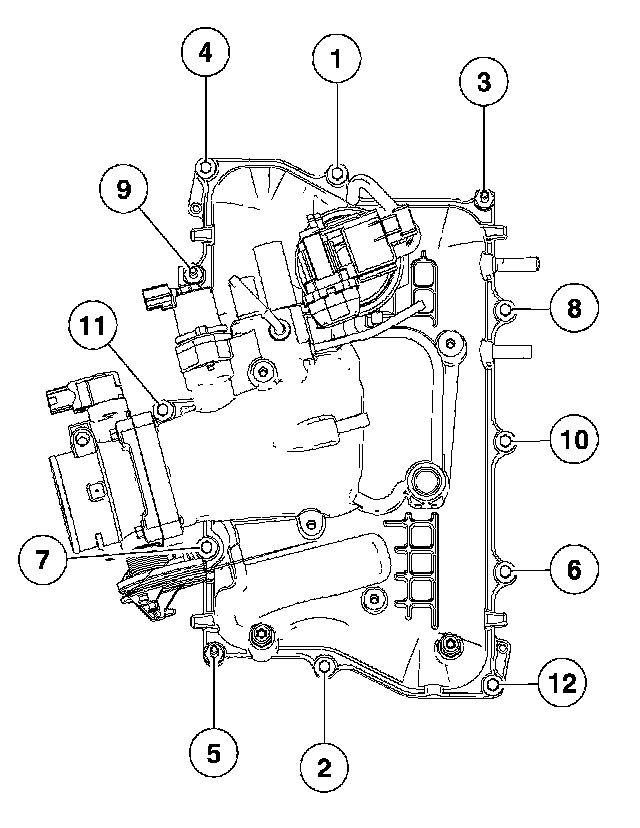 4
1
3
9
8
11
10
7
6
12
5
2