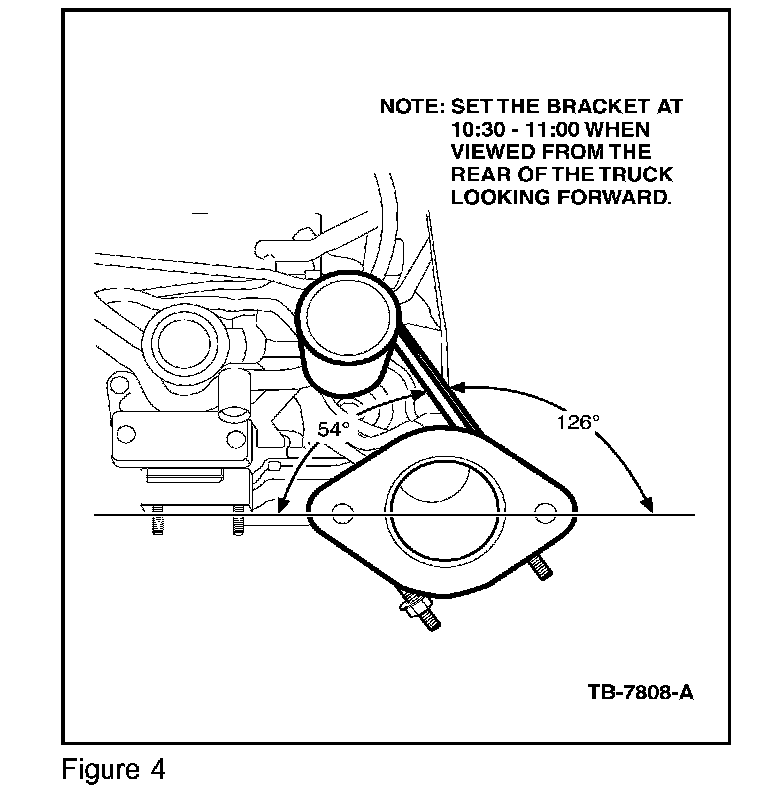 NOTE: SET THE BRACKET AT 10:30 - 11:00 WHEN VIEWED FROM THE REAR OF THE TRUCK LOOKING FORWARD.

54°

126°

TB-7808-A

Figure 4