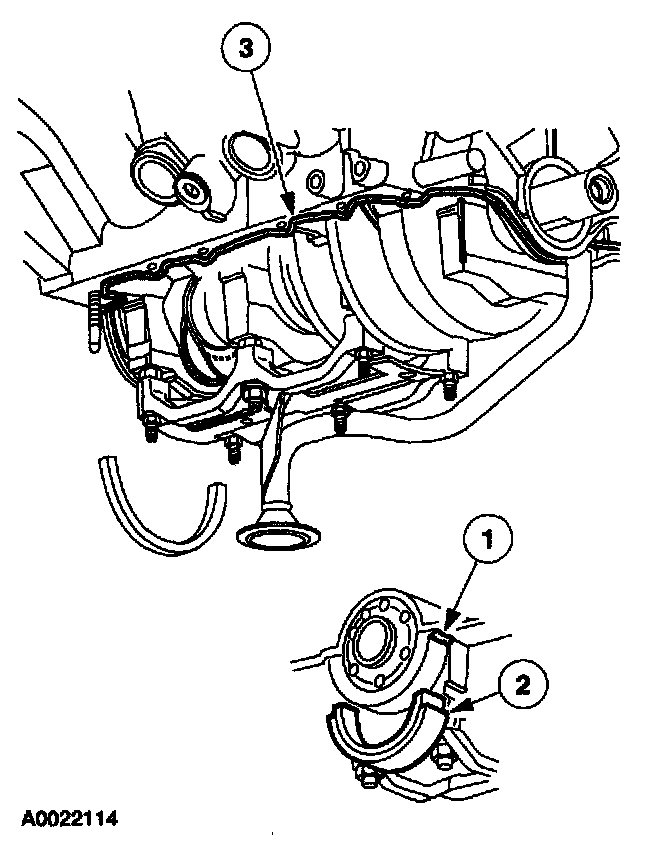 3

1

2

A0022114