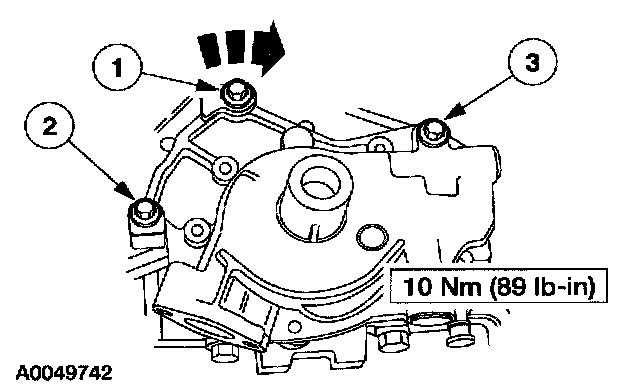 1
3
2
10 Nm (89 lb-in)
A0049742