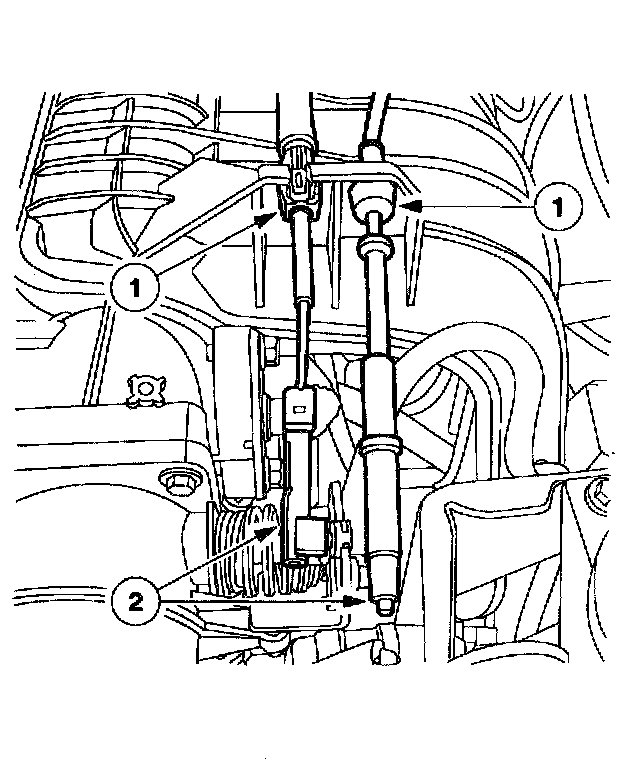 1
1
2