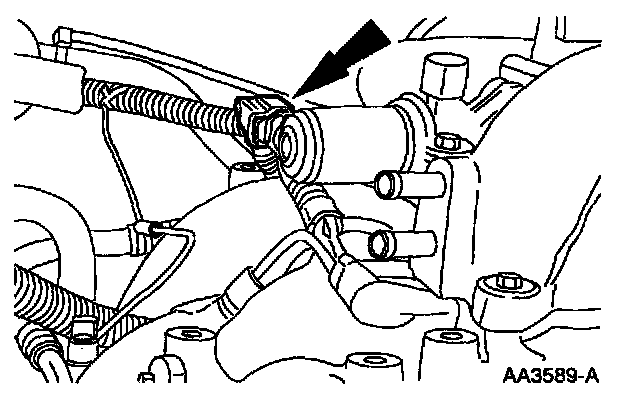 AA3589-A