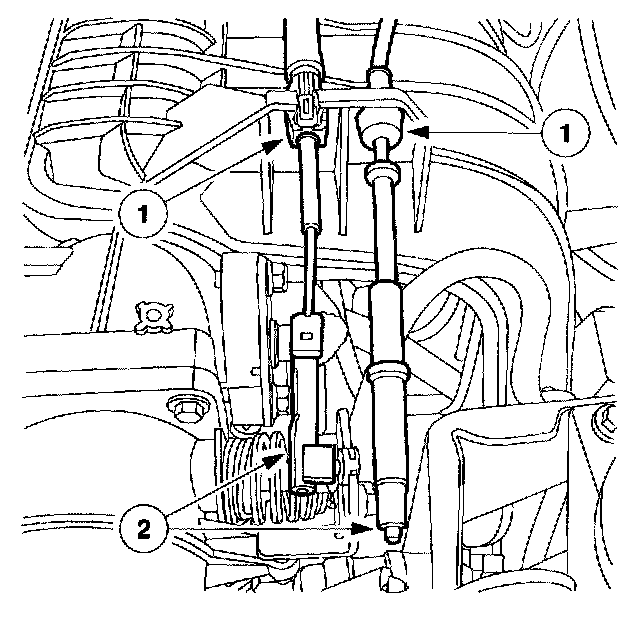 1
1
2