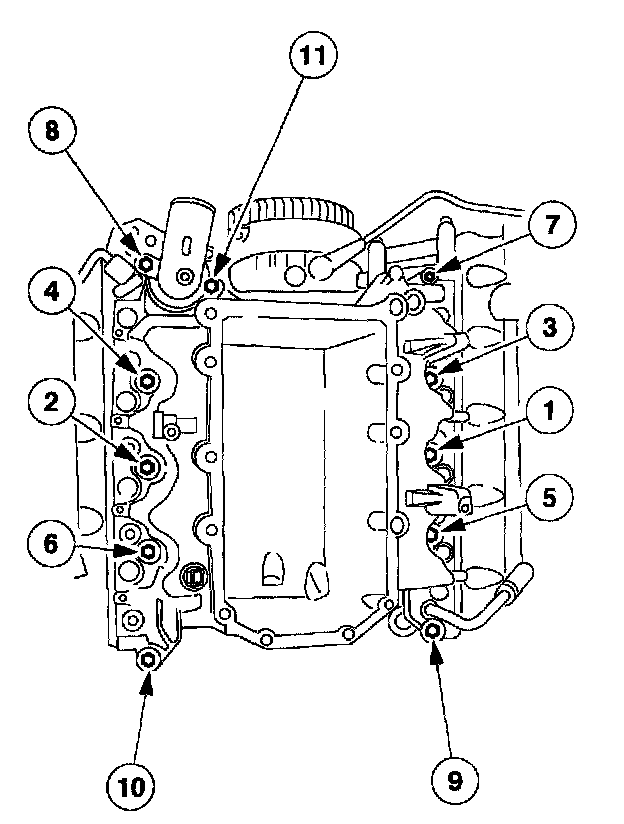 11
8
7
4
3
2
1
5
6
10
9