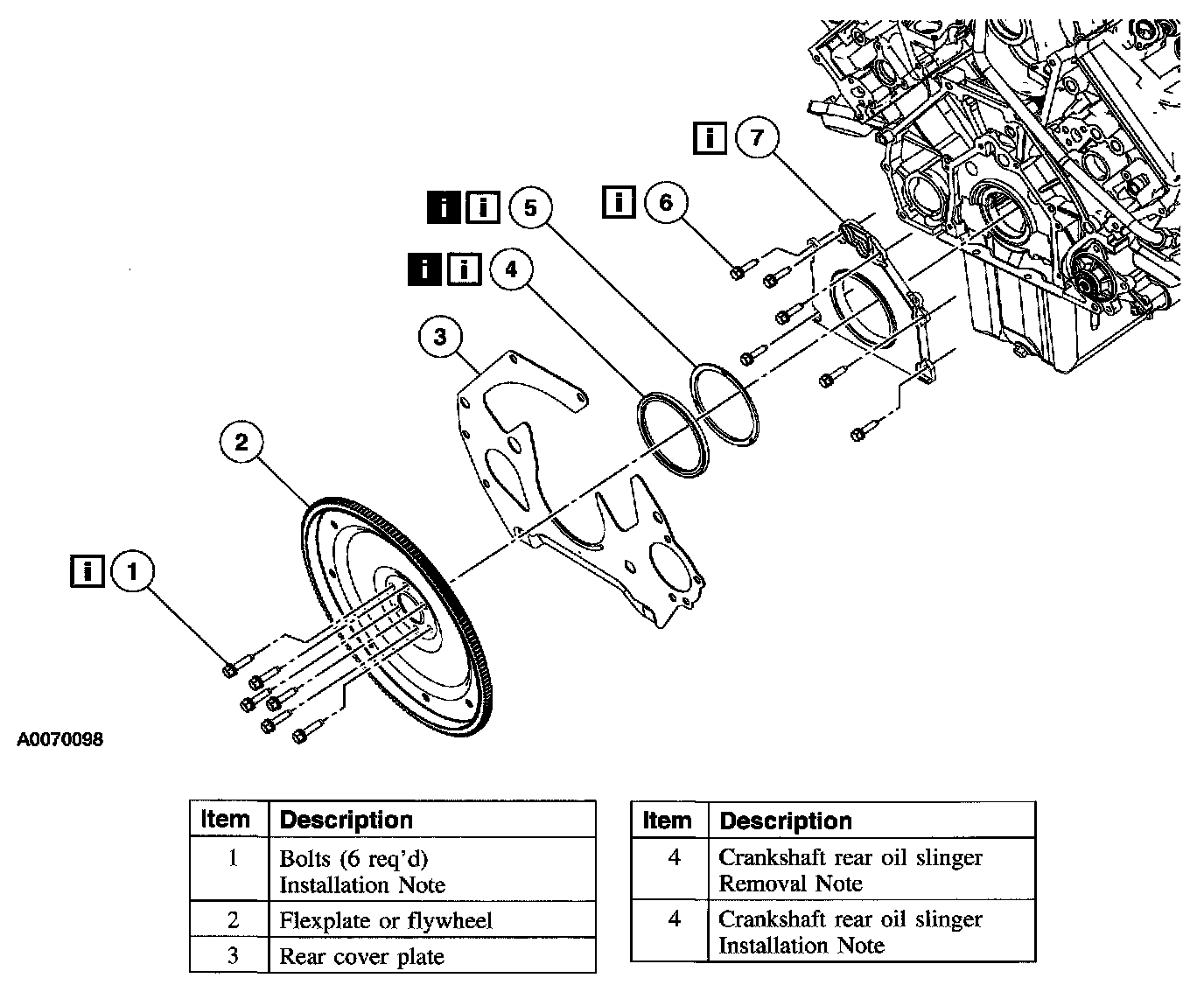 i 7

i i 5

i 6

i i 4

3

2

i 1

A0070098

| Item | Description |
|---|---|
| 1 | Bolts (6 req'd) Installation Note |
| 2 | Flexplate or flywheel |
| 3 | Rear cover plate |

| Item | Description |
|---|---|
| 4 | Crankshaft rear oil slinger Removal Note |
| 4 | Crankshaft rear oil slinger Installation Note |