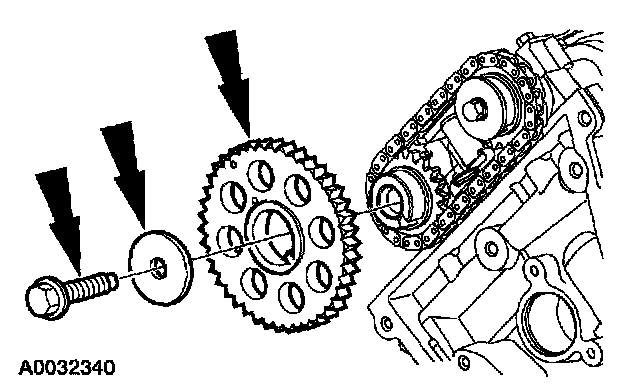 A0032340