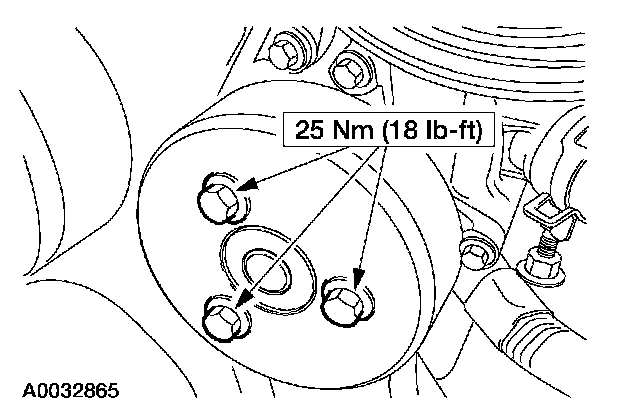 25 Nm (18 lb-ft)

A0032865