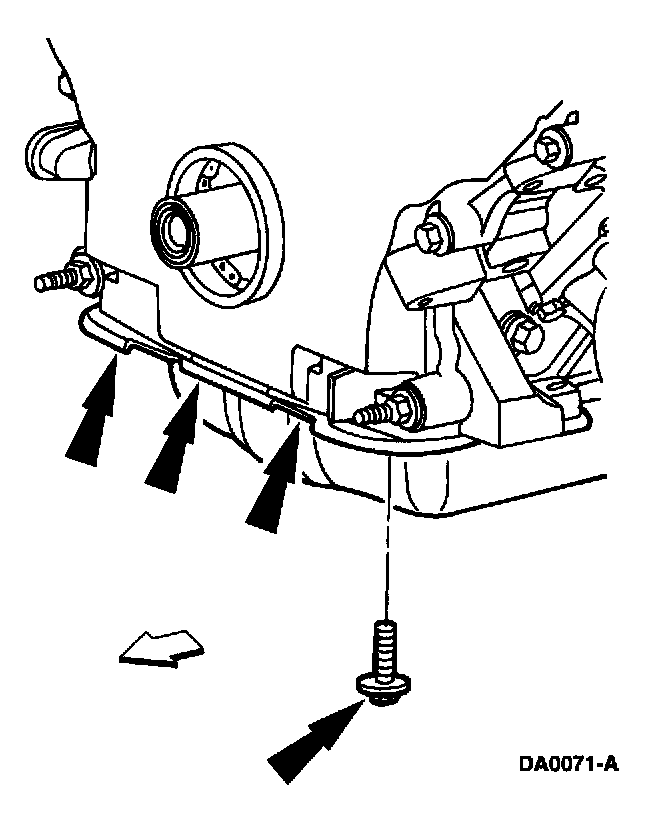 DA0071-A