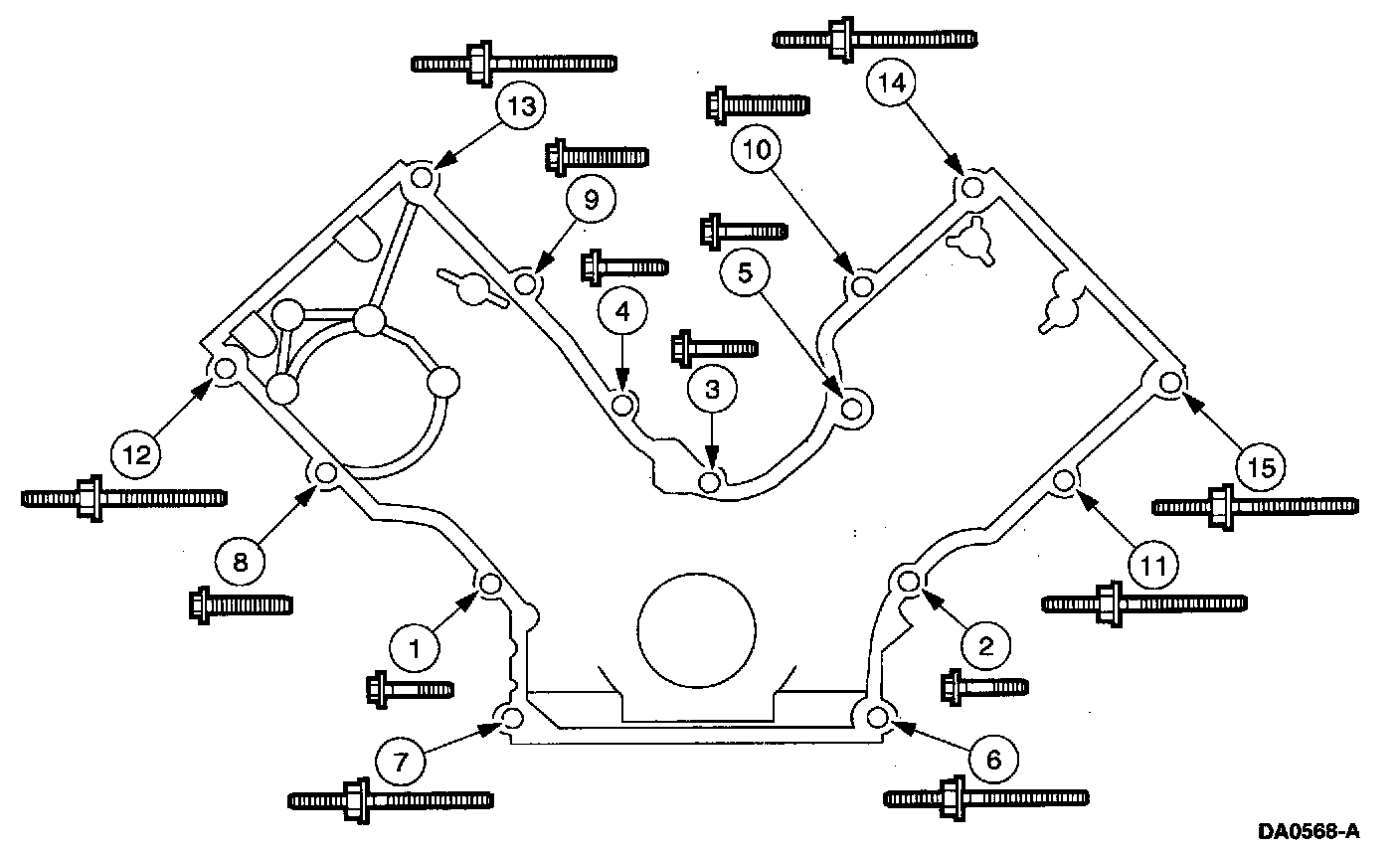 13
14
10
9
5
4
3
12
15
8
11
1
2
7
6
DA0568-A