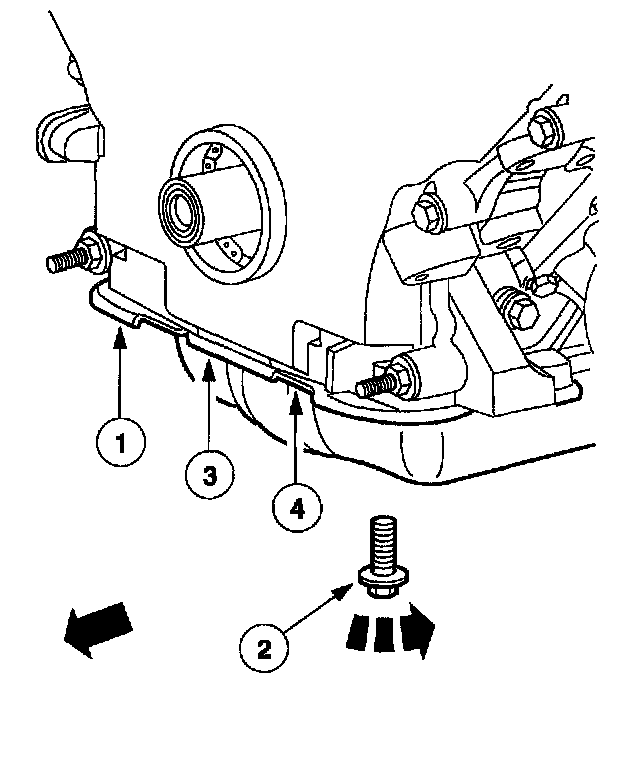 1
3
4
2