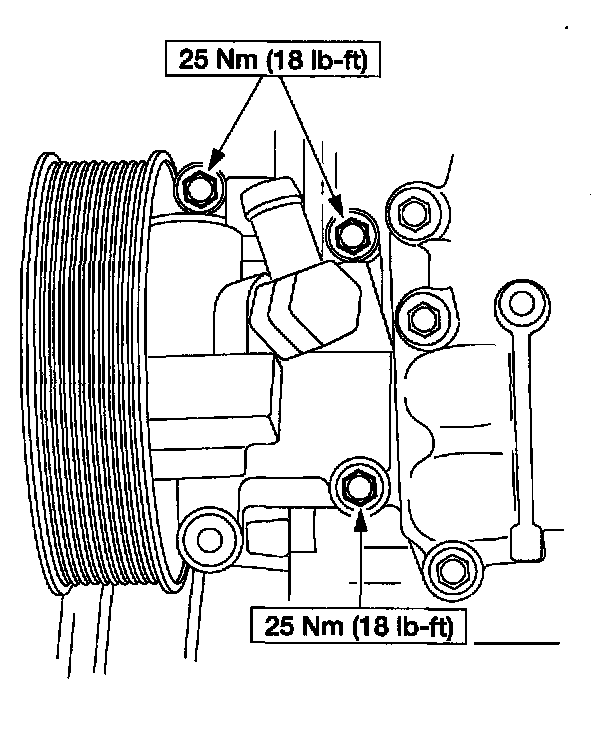 25 Nm (18 lb-ft)

25 Nm (18 lb-ft)