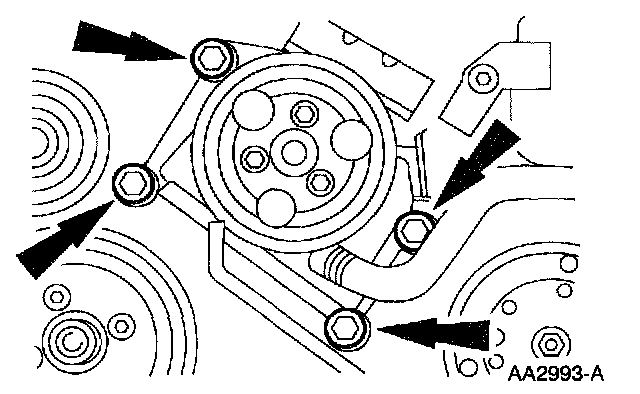 AA2993-A