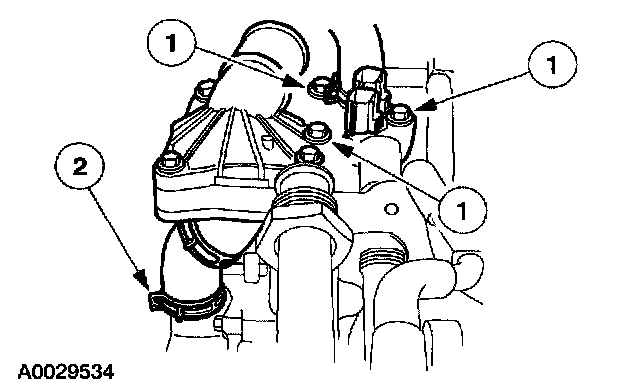 1
1
2
1
A0029534