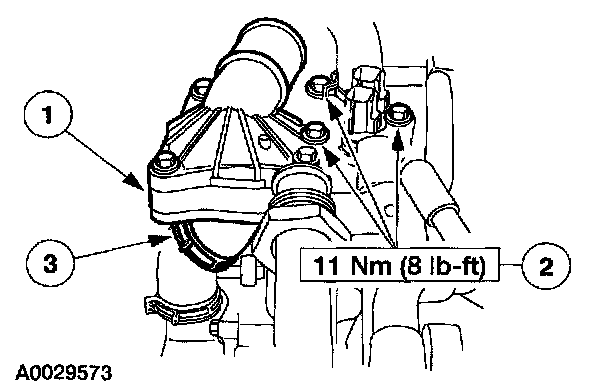 1

3

11 Nm (8 lb-ft)

2

A0029573