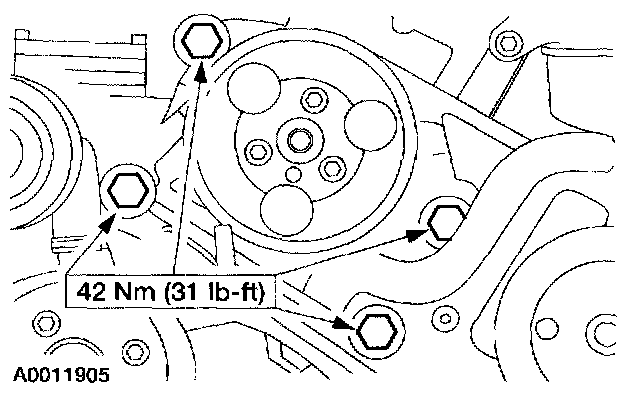 42 Nm (31 lb-ft)

A0011905