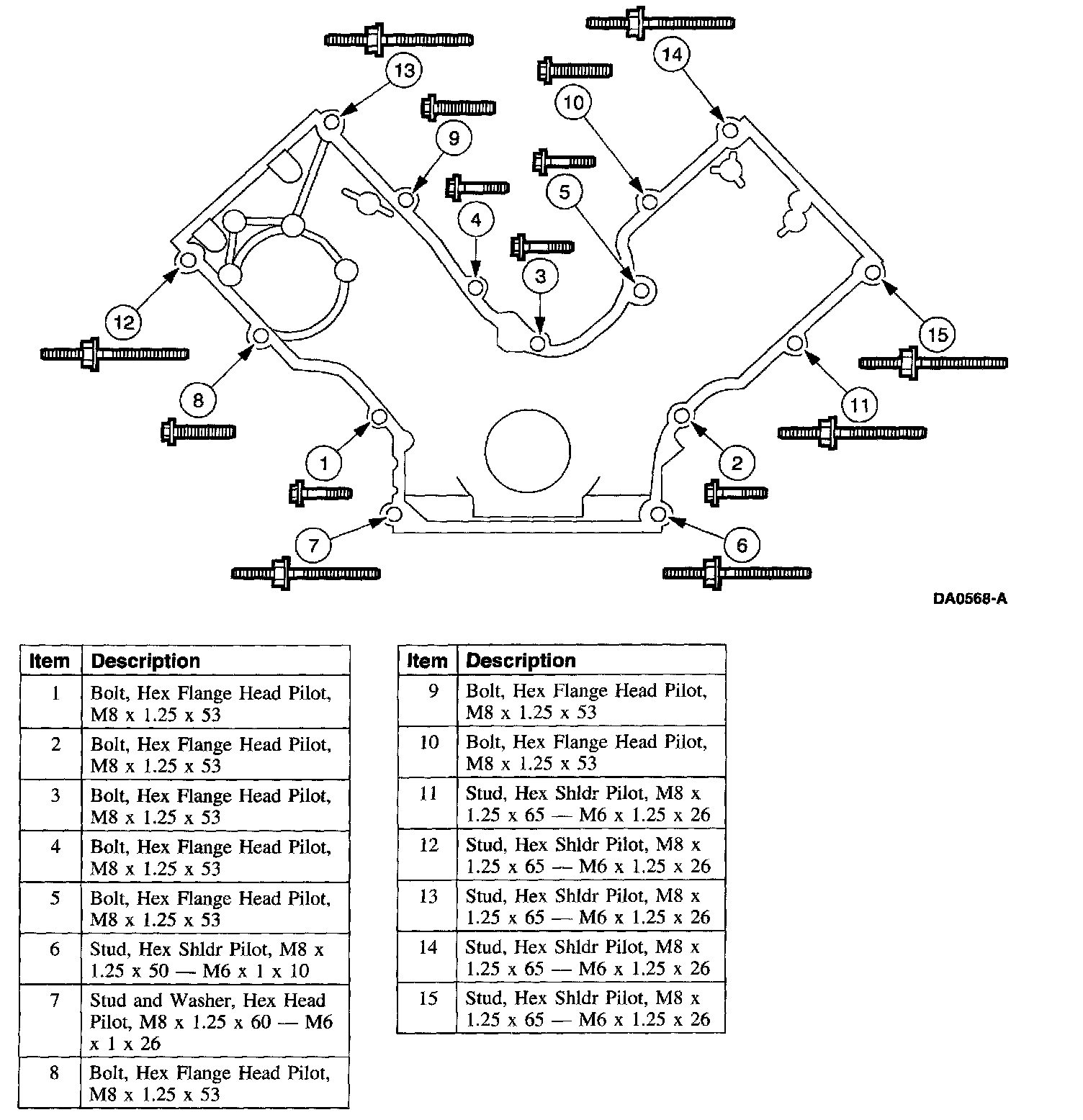 13
14
10
9
5
4
3
12
15
8
11
1
2
7
6

DA0568-A

| Item | Description |
|---|---|
| 1 | Bolt, Hex Flange Head Pilot, M8 x 1.25 x 53 |
| 2 | Bolt, Hex Flange Head Pilot, M8 x 1.25 x 53 |
| 3 | Bolt, Hex Flange Head Pilot, M8 x 1.25 x 53 |
| 4 | Bolt, Hex Flange Head Pilot, M8 x 1.25 x 53 |
| 5 | Bolt, Hex Flange Head Pilot, M8 x 1.25 x 53 |
| 6 | Stud, Hex Shldr Pilot, M8 x 1.25 x 50 — M6 x 1 x 10 |
| 7 | Stud and Washer, Hex Head Pilot, M8 x 1.25 x 60 — M6 x 1 x 26 |
| 8 | Bolt, Hex Flange Head Pilot, M8 x 1.25 x 53 |

| Item | Description |
|---|---|
| 9 | Bolt, Hex Flange Head Pilot, M8 x 1.25 x 53 |
| 10 | Bolt, Hex Flange Head Pilot, M8 x 1.25 x 53 |
| 11 | Stud, Hex Shldr Pilot, M8 x 1.25 x 65 — M6 x 1.25 x 26 |
| 12 | Stud, Hex Shldr Pilot, M8 x 1.25 x 65 — M6 x 1.25 x 26 |
| 13 | Stud, Hex Shldr Pilot, M8 x 1.25 x 65 — M6 x 1.25 x 26 |
| 14 | Stud, Hex Shldr Pilot, M8 x 1.25 x 65 — M6 x 1.25 x 26 |
| 15 | Stud, Hex Shldr Pilot, M8 x 1.25 x 65 — M6 x 1.25 x 26 |