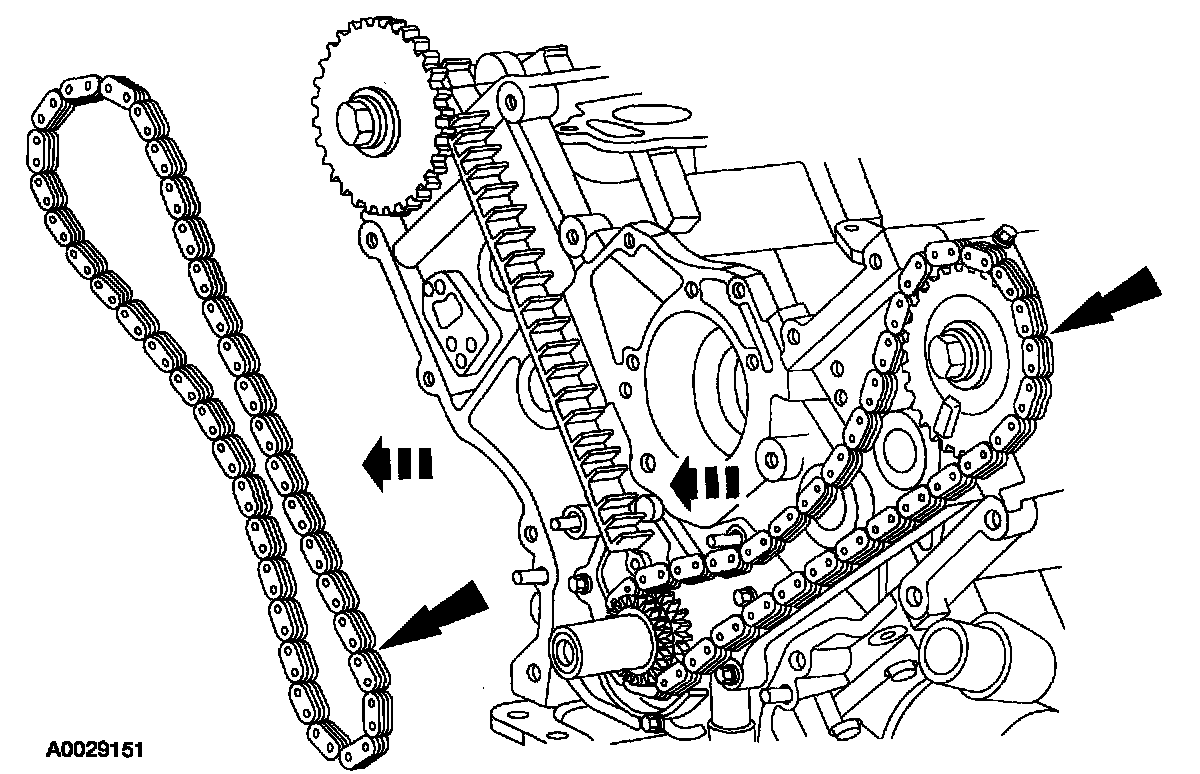 A0029151