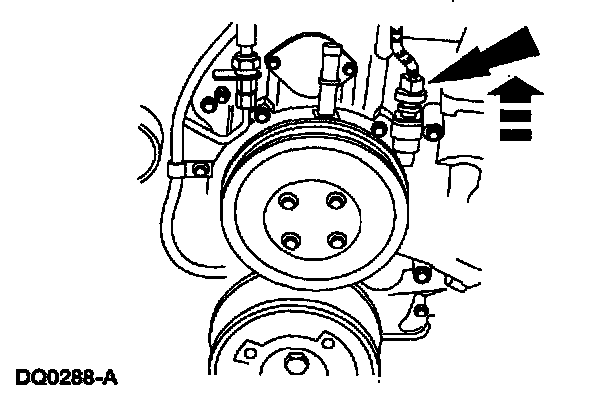 DQ0288-A