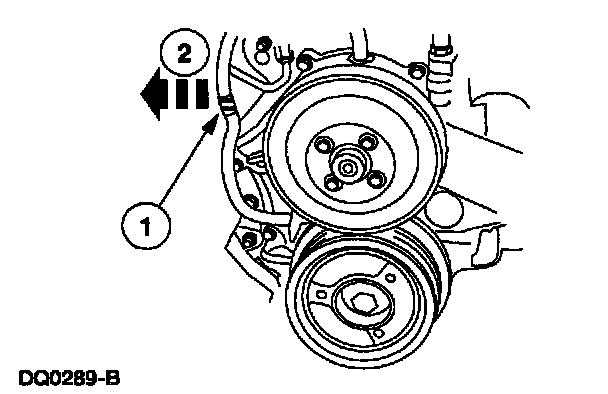 2

1

DQ0289-B