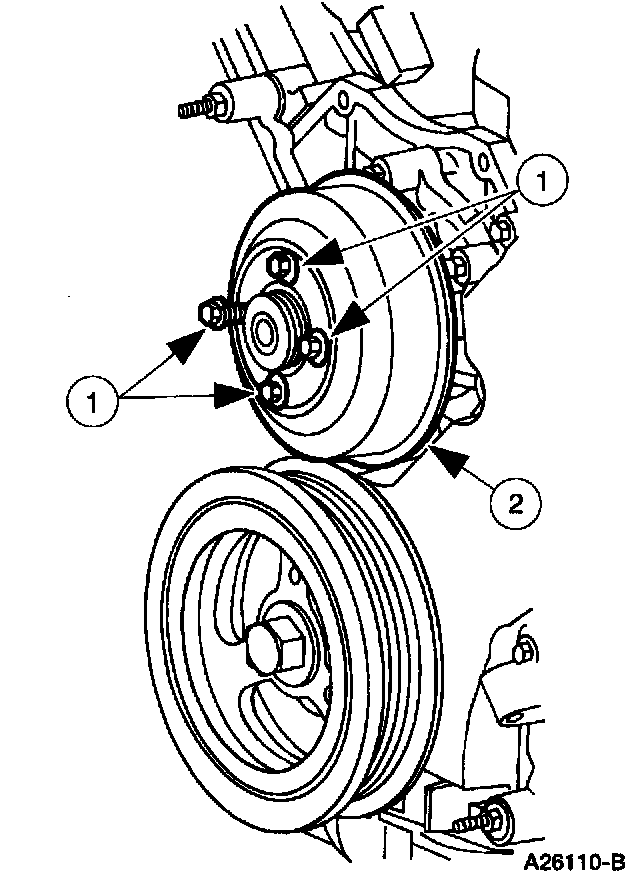 1

1

2

A26110-B