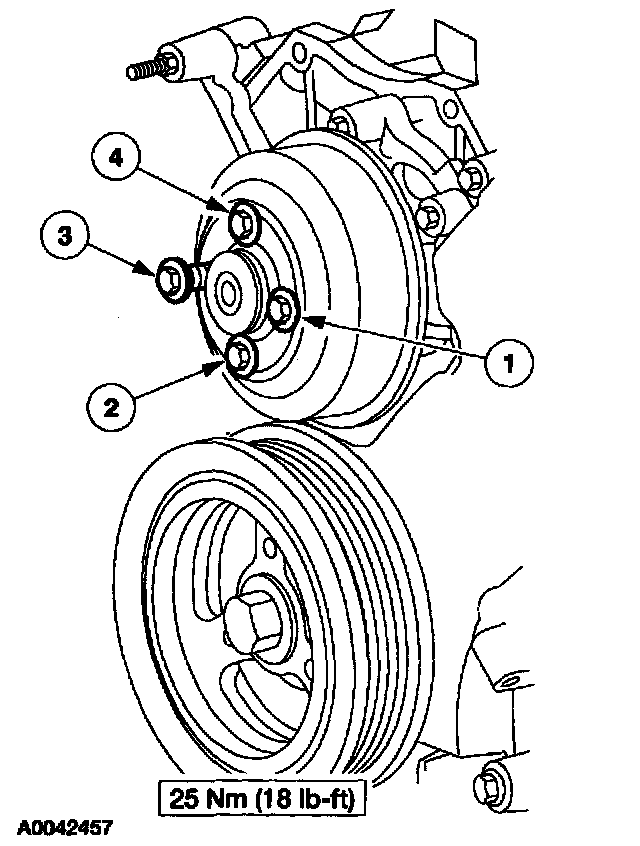 4
3
1
2
25 Nm (18 lb-ft)
A0042457