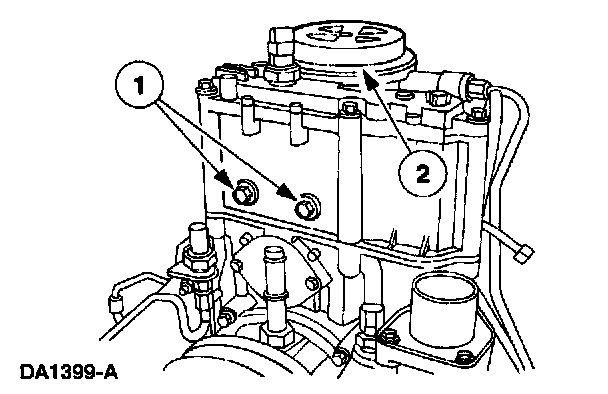 1

2

DA1399-A