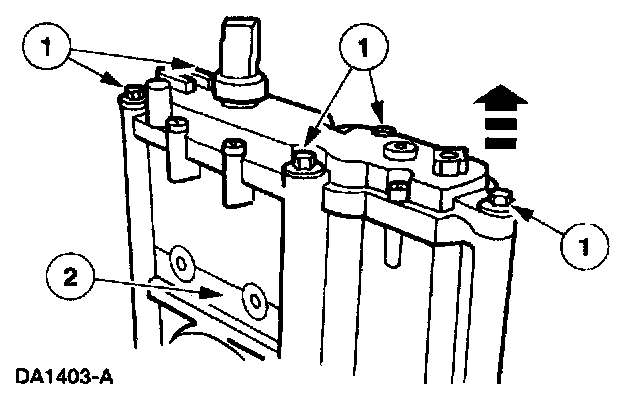 1
1
1
2
DA1403-A