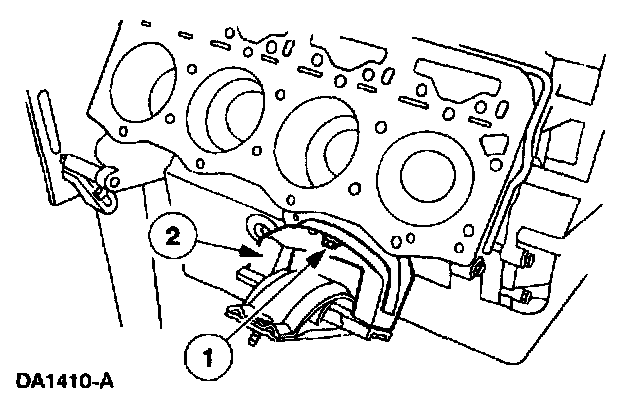 2
1
DA1410-A