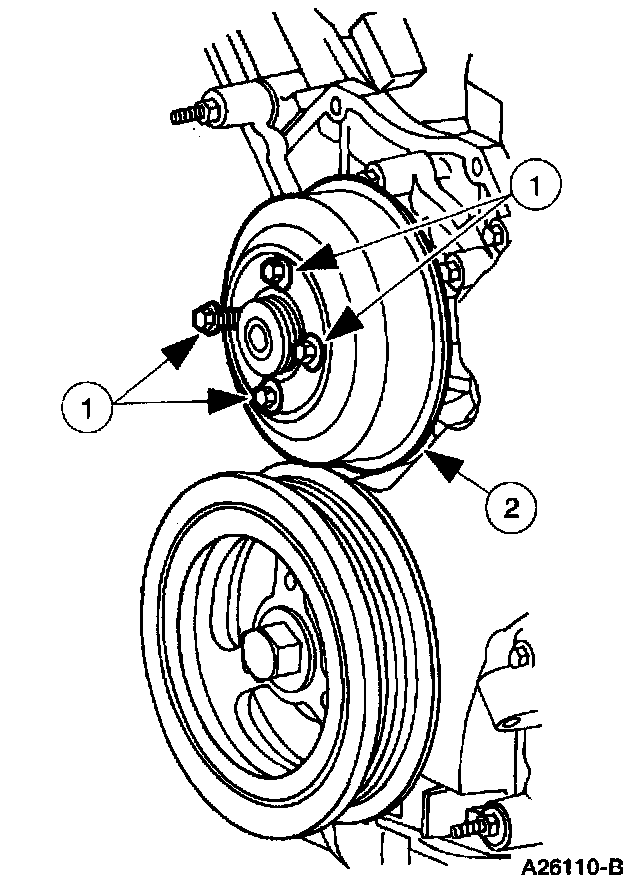 1
1
2
A26110-B