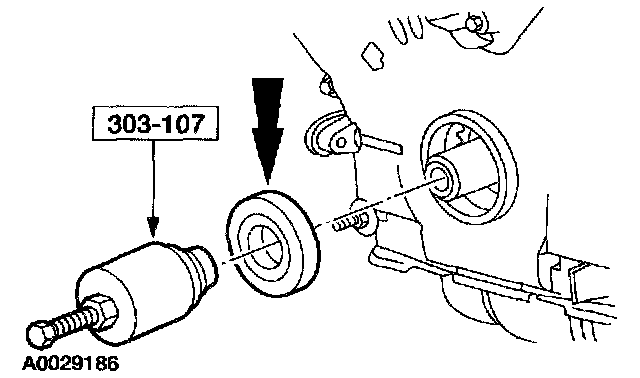 303-107

A0029186