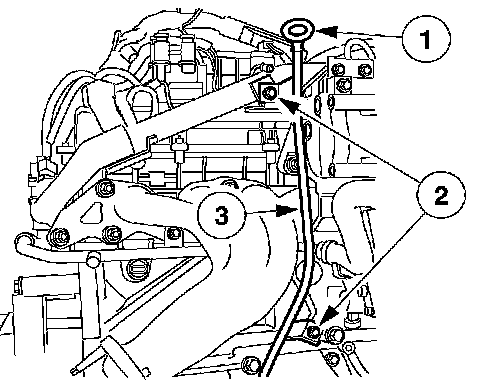 1
2
3