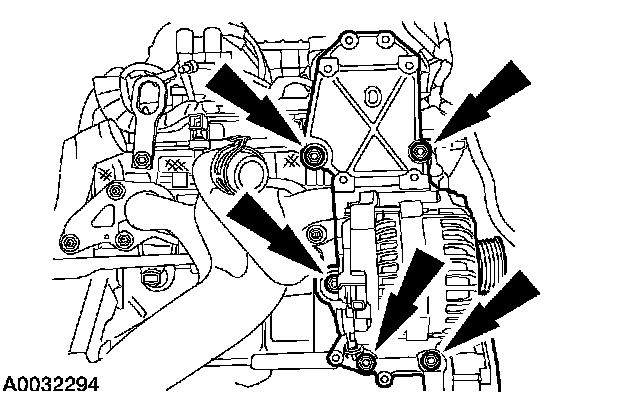 A0032294