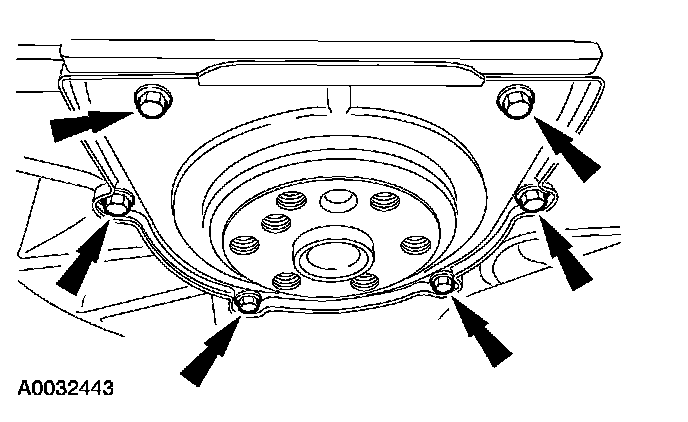 A0032443