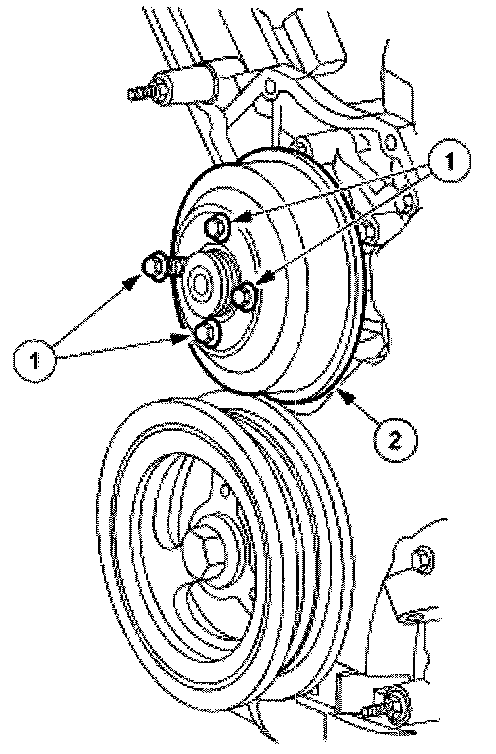 1
1
2