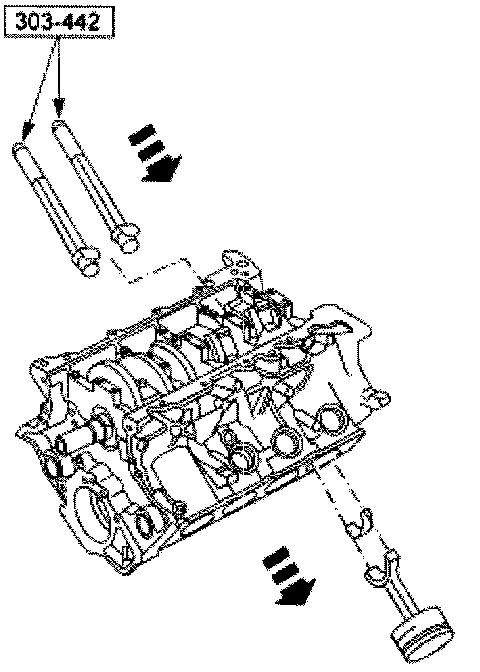 303-442