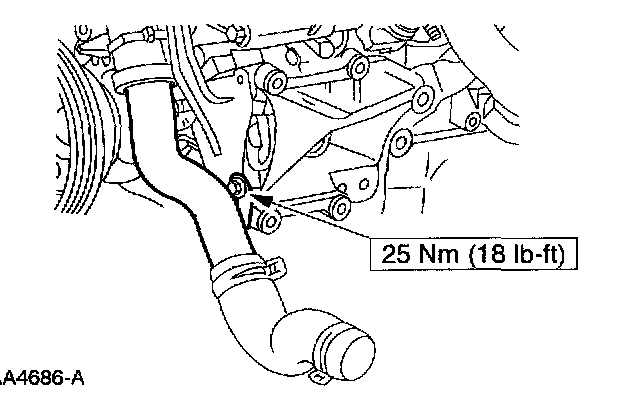 25 Nm (18 lb-ft)

A4686-A