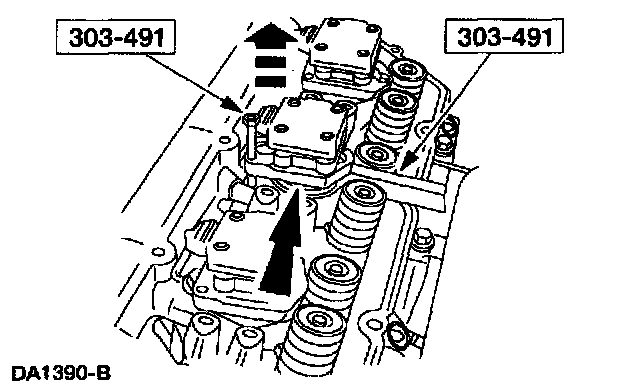 303-491

303-491

DA1390-B