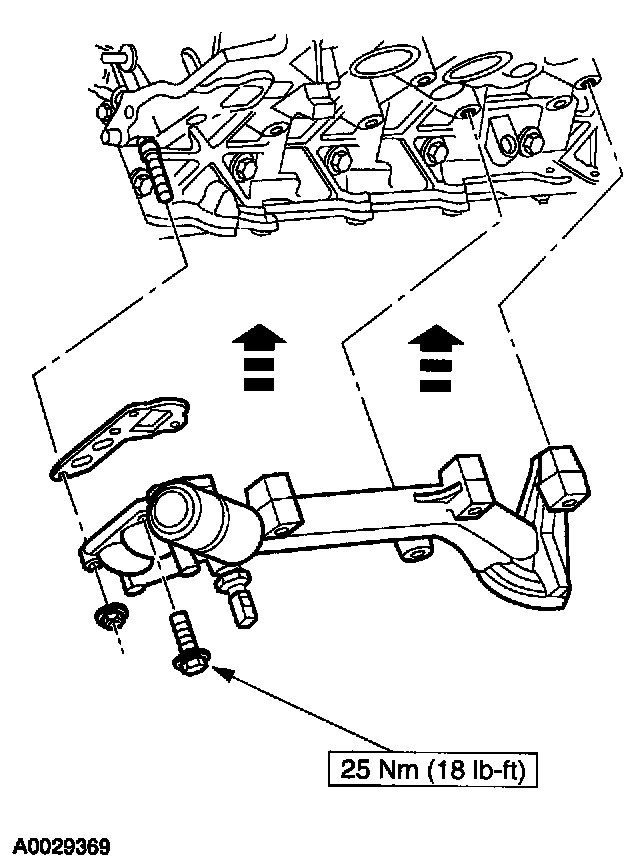 25 Nm (18 lb-ft)

A0029369