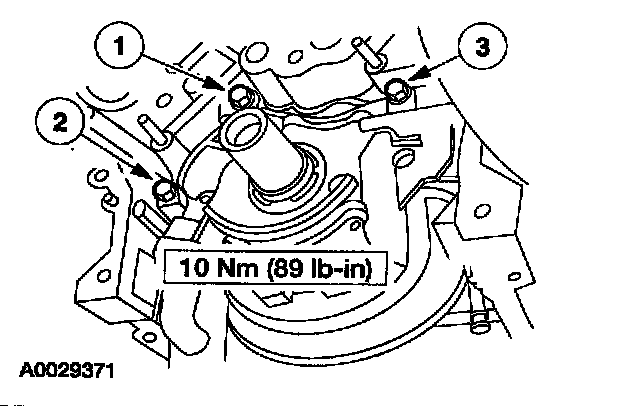 1
3
2
10 Nm (89 lb-in)
A0029371