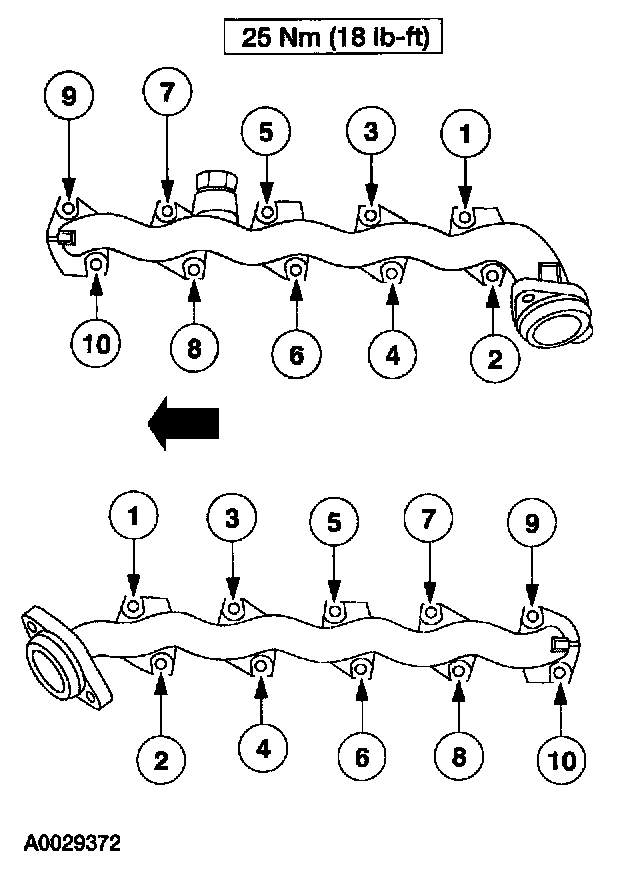 25 Nm (18 lb-ft)

9 7 5 3 1

10 8 6 4 2

1 3 5 7 9

2 4 6 8 10

A0029372